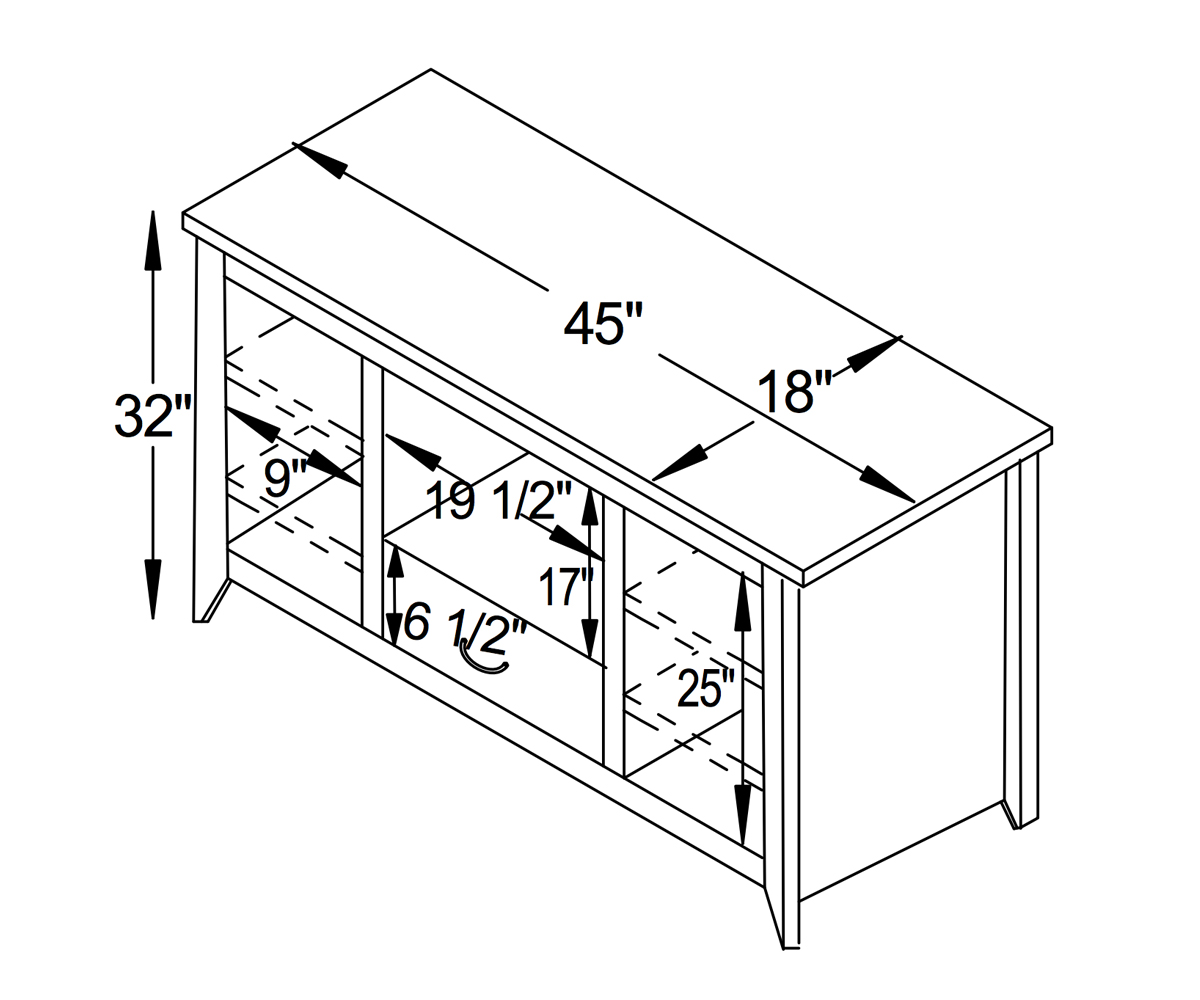 45"
18"
32"
9"
19 1/2"
17"
6 1/2"
25"